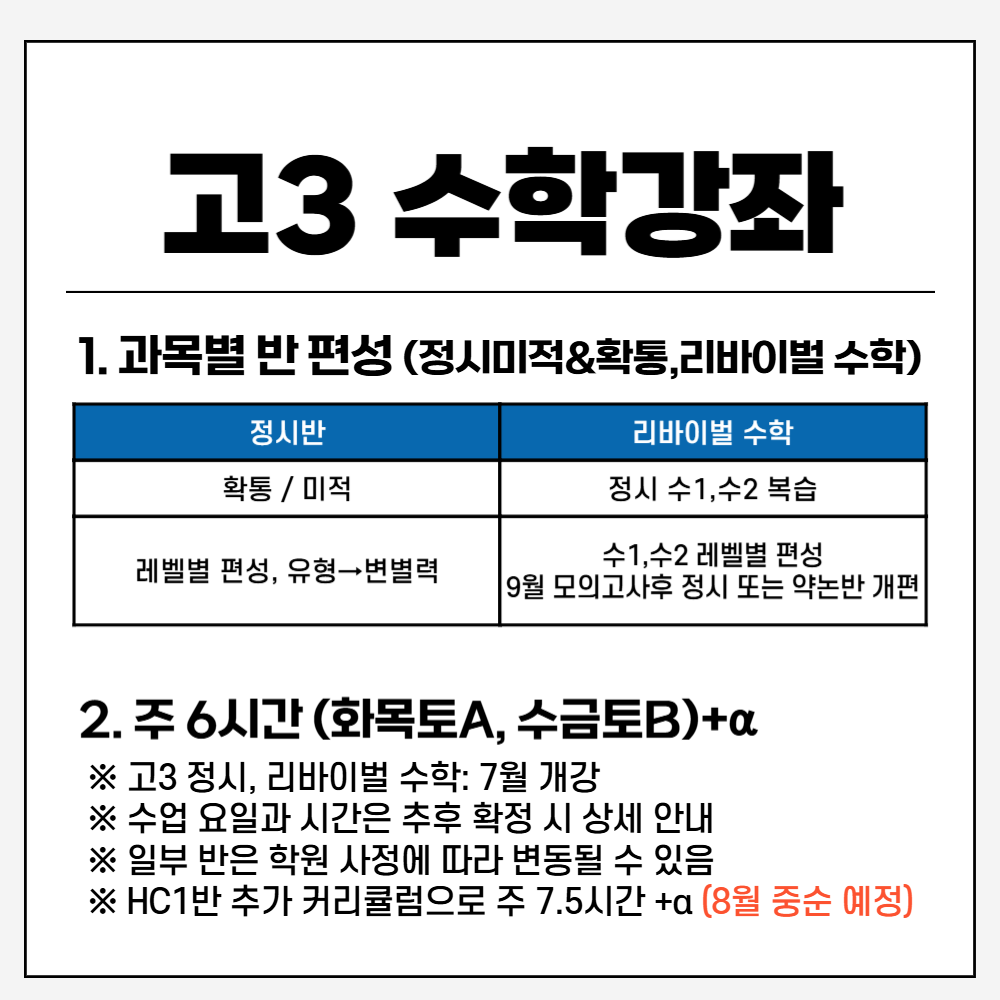 고3 수학강좌

1. 과목별 반 편성 (정시미적&확통,리바이벌 수학)

| 정시반 | 리바이벌 수학 |
|---|---|
| 확통 / 미적 | 정시 수1,수2 복습 |
| 레벨별 편성, 유형→변별력 | 수1,수2 레벨별 편성 9월 모의고사후 정시 또는 약논반 개편 |

2. 주 6시간 (화목토A, 수금토B)+α

※ 고3 정시, 리바이벌 수학: 7월 개강
※ 수업 요일과 시간은 추후 확정 시 상세 안내
※ 일부 반은 학원 사정에 따라 변동될 수 있음
※ HC1반 추가 커리큘럼으로 주 7.5시간 +α (8월 중순 예정)